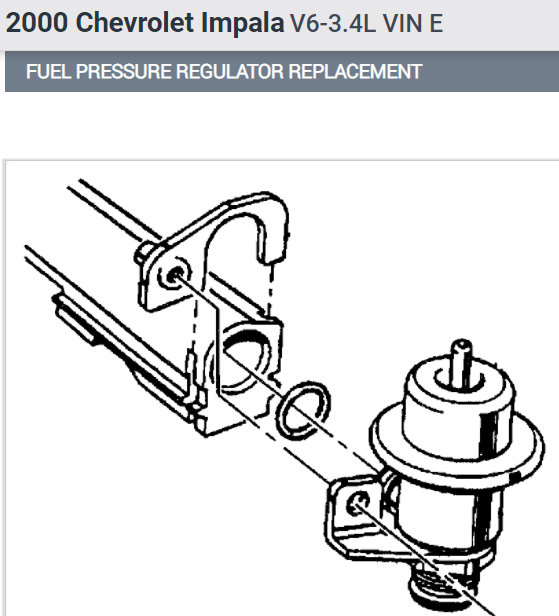 2000 Chevrolet Impala V6-3.4L VIN E

FUEL PRESSURE REGULATOR REPLACEMENT