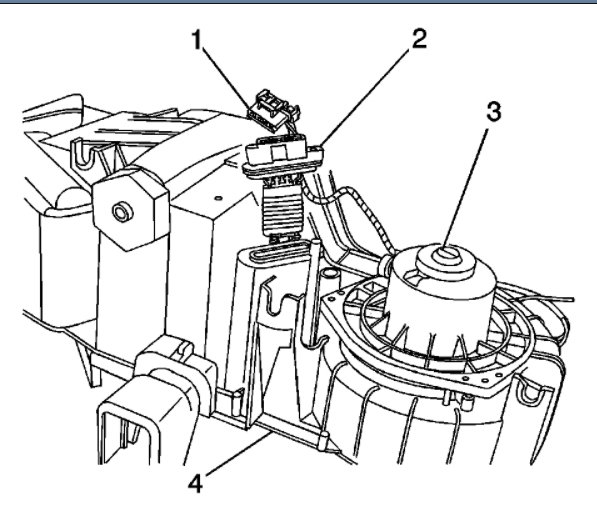 1
2
3
4