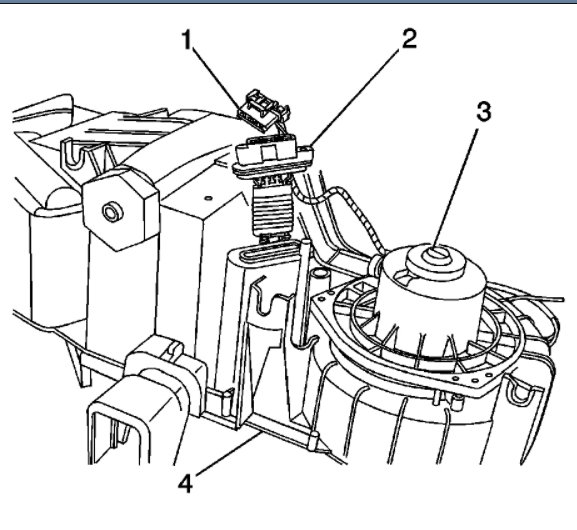 1
2
3
4