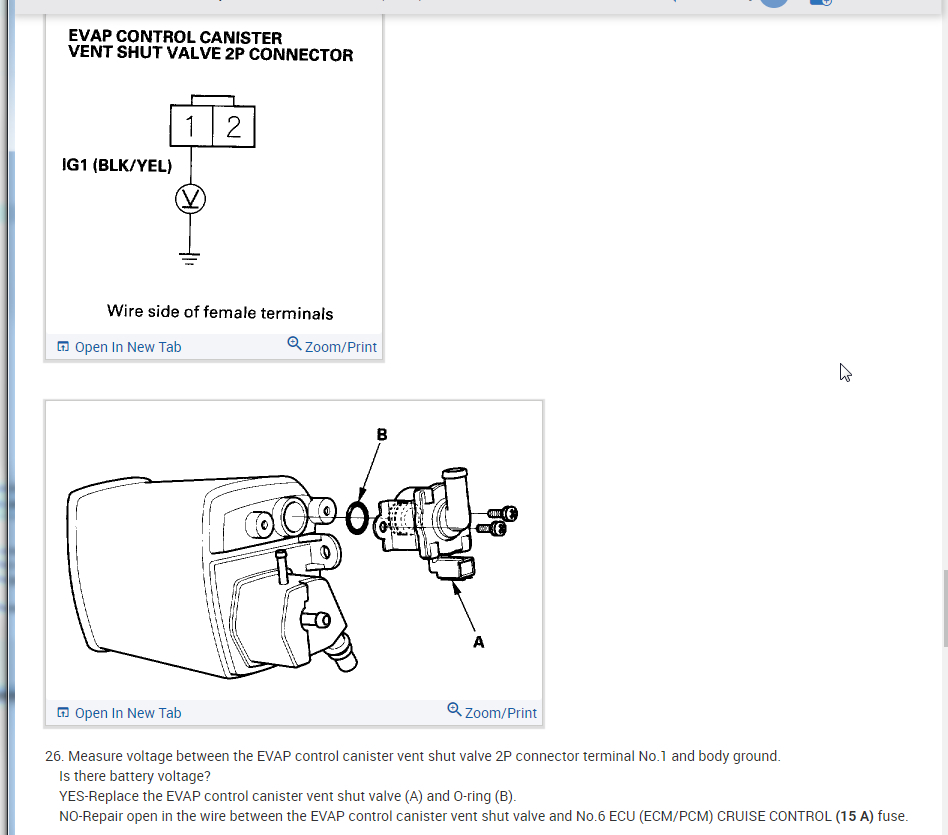 EVAP CONTROL CANISTER
VENT SHUT VALVE 2P CONNECTOR

1 2

IG1 (BLK/YEL)

V

Wire side of female terminals

Open In New Tab
Zoom/Print

B

A

Open In New Tab
Zoom/Print

26. Measure voltage between the EVAP control canister vent shut valve 2P connector terminal No.1 and body ground.
Is there battery voltage?
YES-Replace the EVAP control canister vent shut valve (A) and O-ring (B).
NO-Repair open in the wire between the EVAP control canister vent shut valve and No.6 ECU (ECM/PCM) CRUISE CONTROL (15 A) fuse.