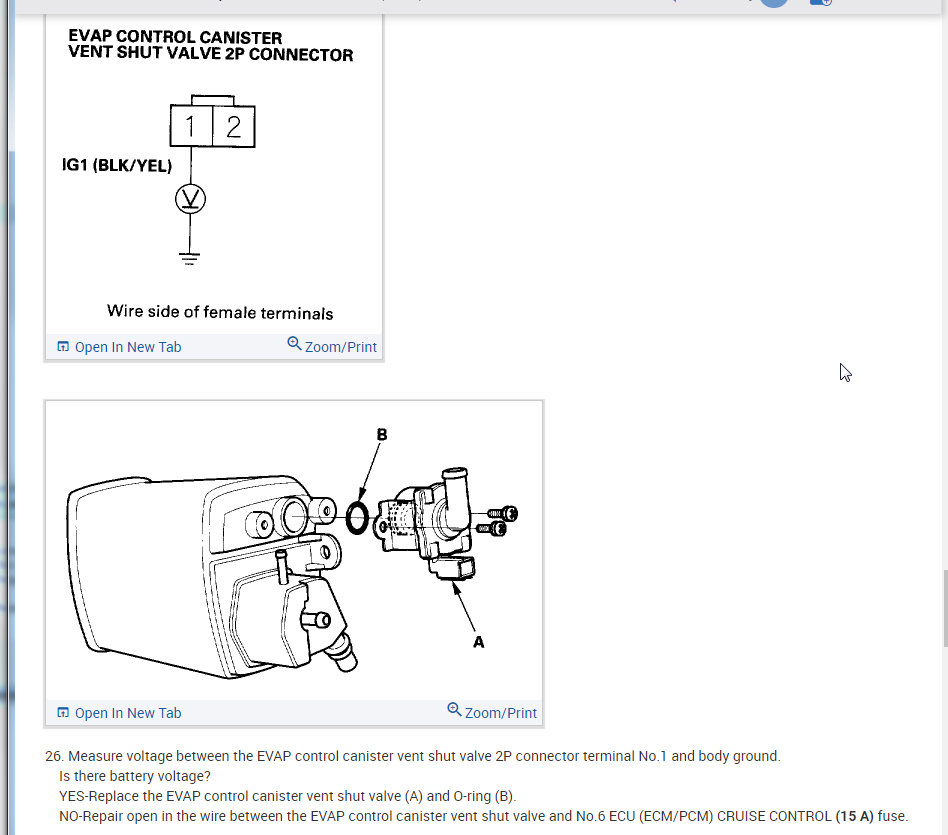 EVAP CONTROL CANISTER VENT SHUT VALVE 2P CONNECTOR

1 2

IG1 (BLK/YEL)

V

Wire side of female terminals

Open In New Tab Zoom/Print

B

A

Open In New Tab Zoom/Print

26. Measure voltage between the EVAP control canister vent shut valve 2P connector terminal No.1 and body ground.
Is there battery voltage?
YES-Replace the EVAP control canister vent shut valve (A) and O-ring (B).
NO-Repair open in the wire between the EVAP control canister vent shut valve and No.6 ECU (ECM/PCM) CRUISE CONTROL (15 A) fuse.