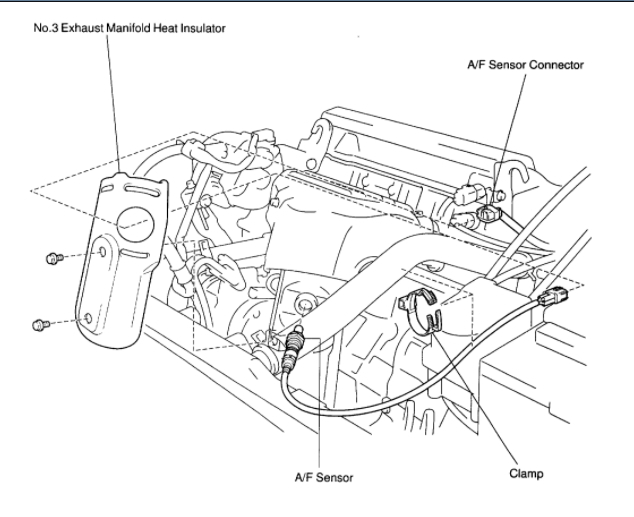 No.3 Exhaust Manifold Heat Insulator

A/F Sensor Connector

A/F Sensor

Clamp