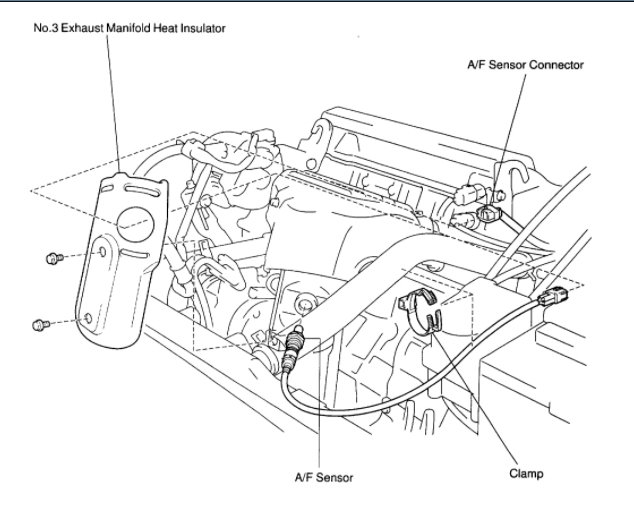 No.3 Exhaust Manifold Heat Insulator

A/F Sensor Connector

A/F Sensor

Clamp