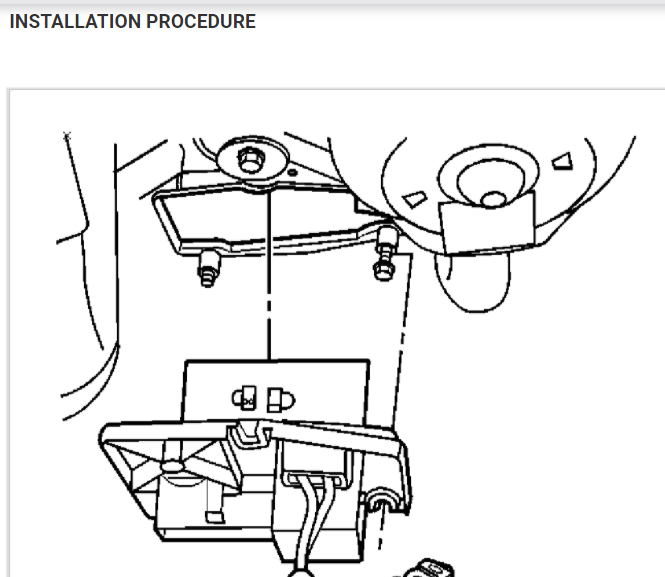 INSTALLATION PROCEDURE