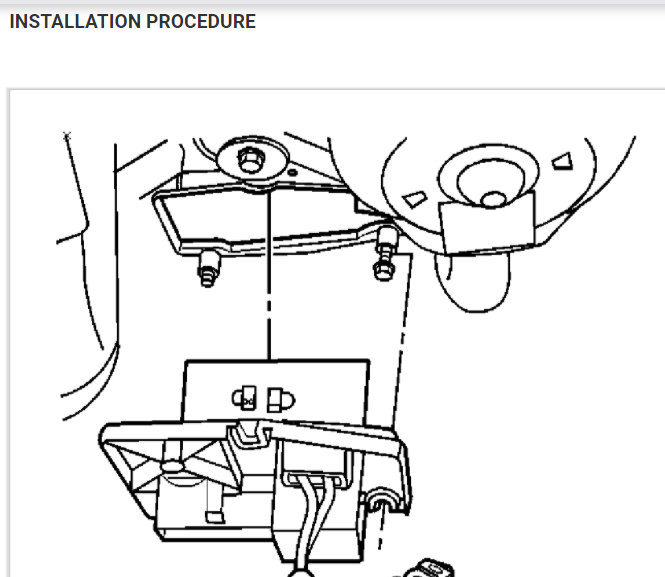 INSTALLATION PROCEDURE