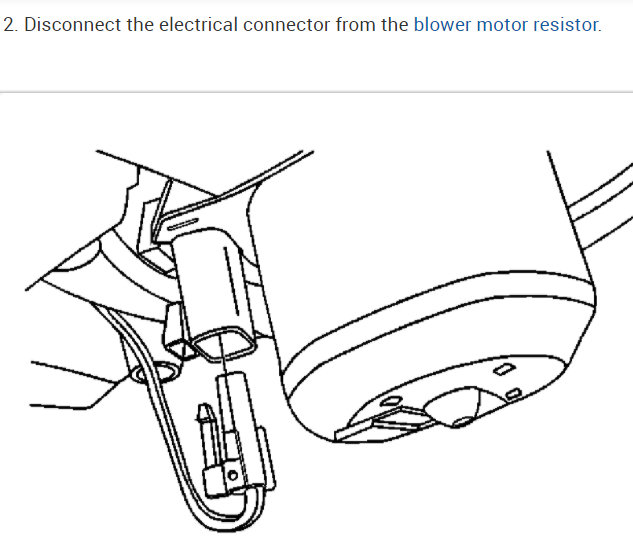 2. Disconnect the electrical connector from the blower motor resistor.