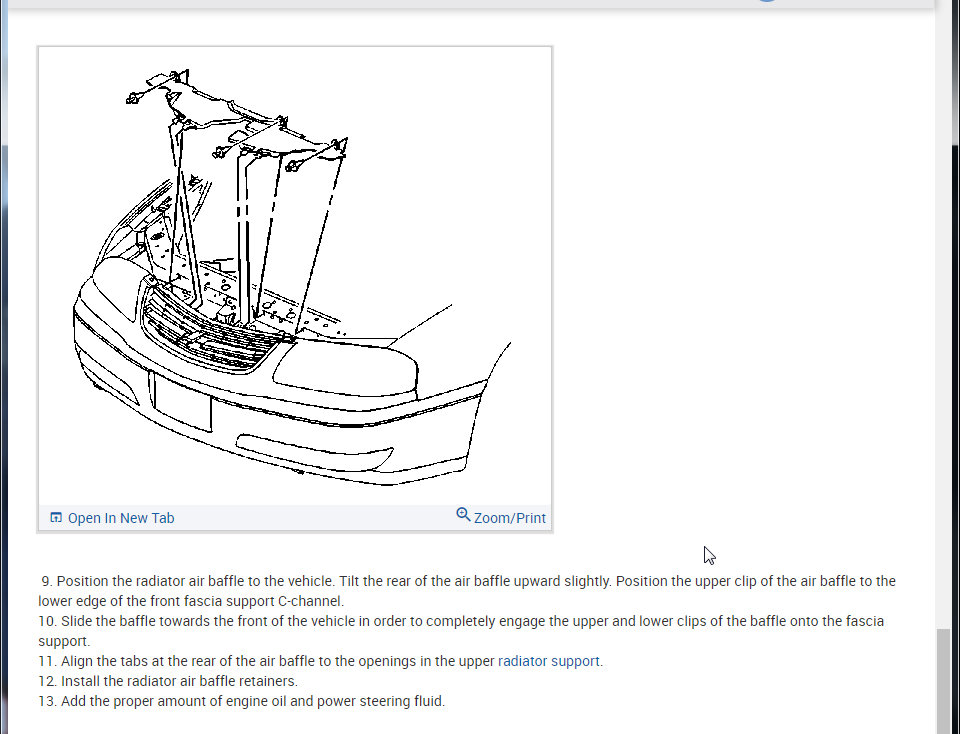 Open In New Tab

Zoom/Print

9. Position the radiator air baffle to the vehicle. Tilt the rear of the air baffle upward slightly. Position the upper clip of the air baffle to the lower edge of the front fascia support C-channel.
10. Slide the baffle towards the front of the vehicle in order to completely engage the upper and lower clips of the baffle onto the fascia support.
11. Align the tabs at the rear of the air baffle to the openings in the upper radiator support.
12. Install the radiator air baffle retainers.
13. Add the proper amount of engine oil and power steering fluid.