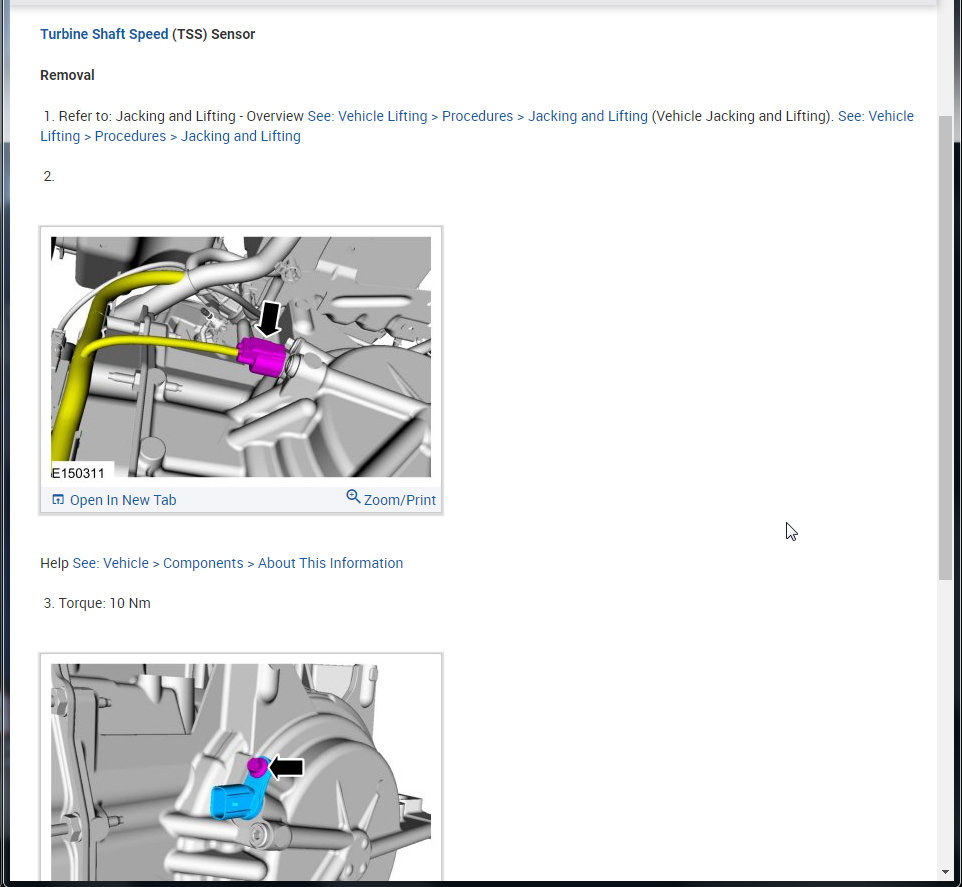 Turbine Shaft Speed (TSS) Sensor

Removal

1. Refer to: Jacking and Lifting - Overview See: Vehicle Lifting > Procedures > Jacking and Lifting (Vehicle Jacking and Lifting). See: Vehicle Lifting > Procedures > Jacking and Lifting

2.

E150311

Open In New Tab

Zoom/Print

Help See: Vehicle > Components > About This Information

3. Torque: 10 Nm