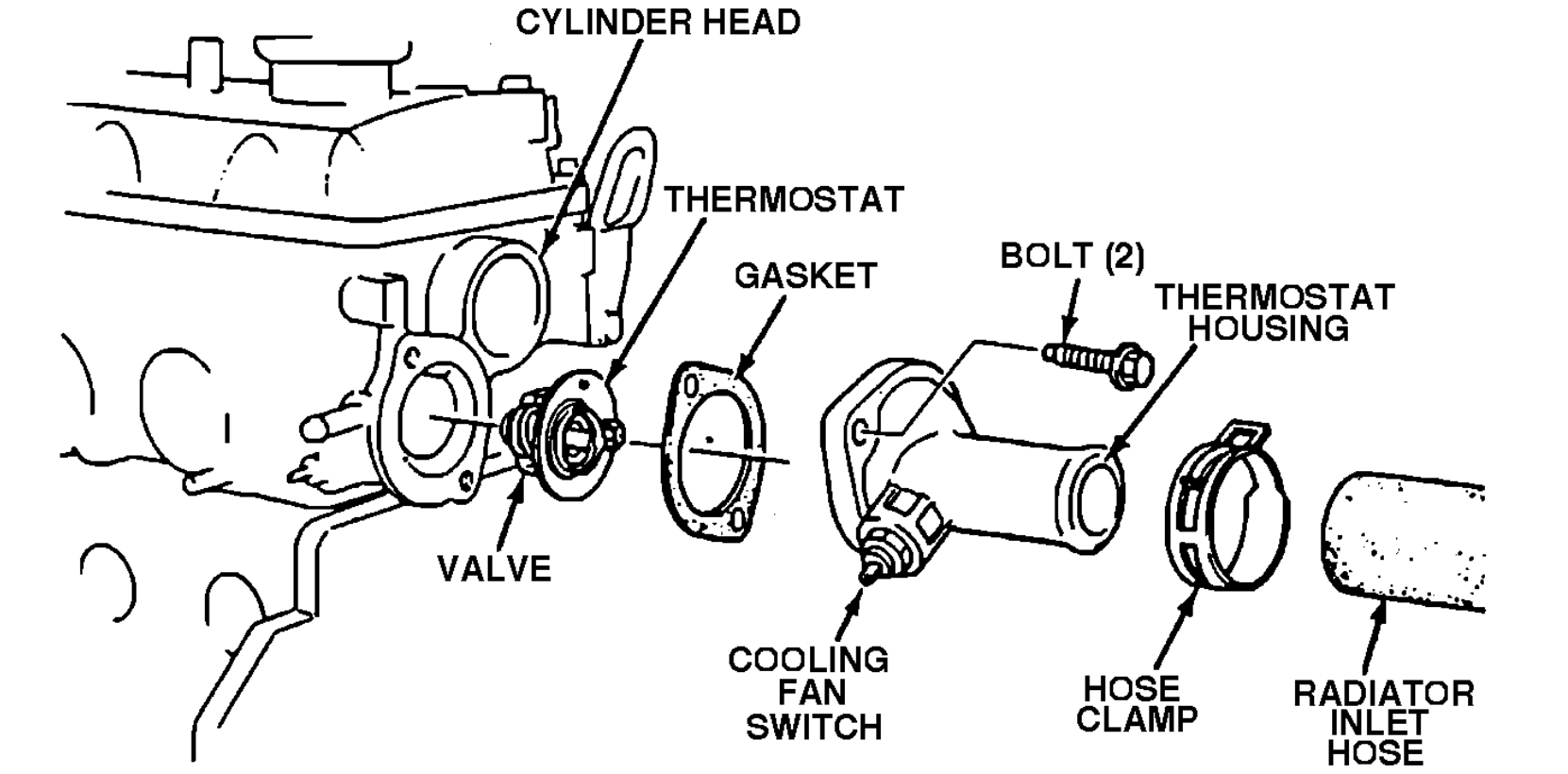 CYLINDER HEAD
THERMOSTAT
GASKET
BOLT (2)
THERMOSTAT HOUSING
VALVE
COOLING FAN SWITCH
HOSE CLAMP
RADIATOR INLET HOSE