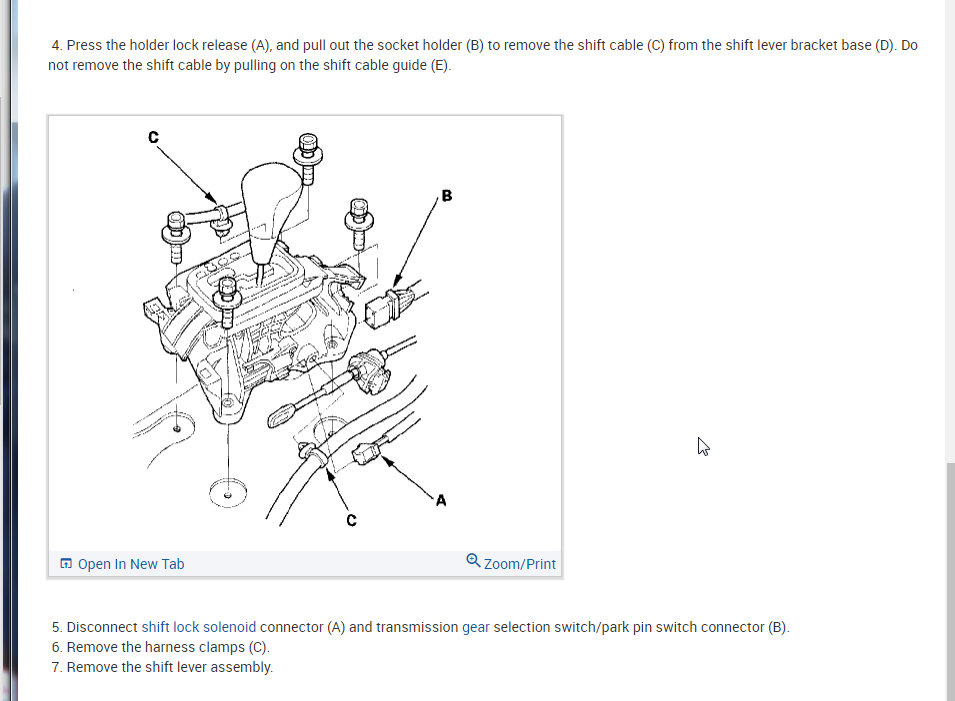 4. Press the holder lock release (A), and pull out the socket holder (B) to remove the shift cable (C) from the shift lever bracket base (D). Do not remove the shift cable by pulling on the shift cable guide (E).

C
B
A
C

Open In New Tab
Zoom/Print

5. Disconnect shift lock solenoid connector (A) and transmission gear selection switch/park pin switch connector (B).
6. Remove the harness clamps (C).
7. Remove the shift lever assembly.