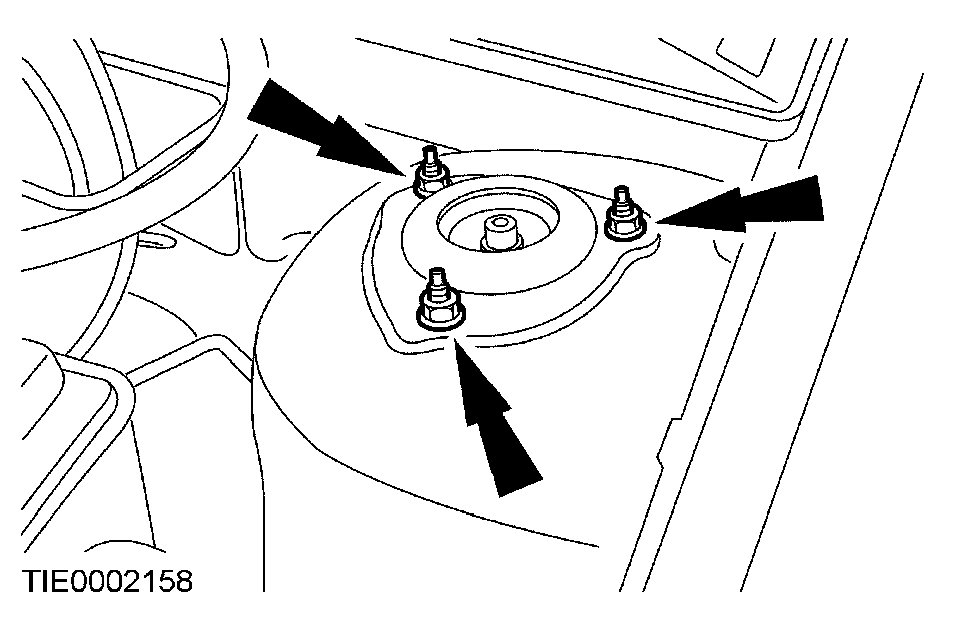 TIE0002158