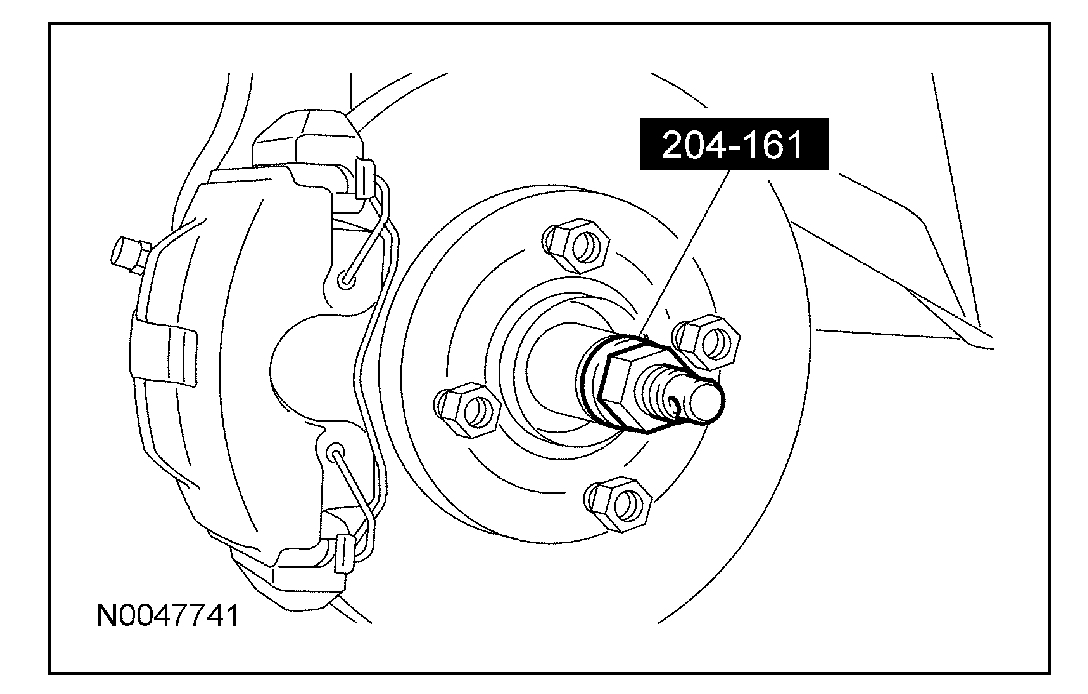 204-161

N0047741