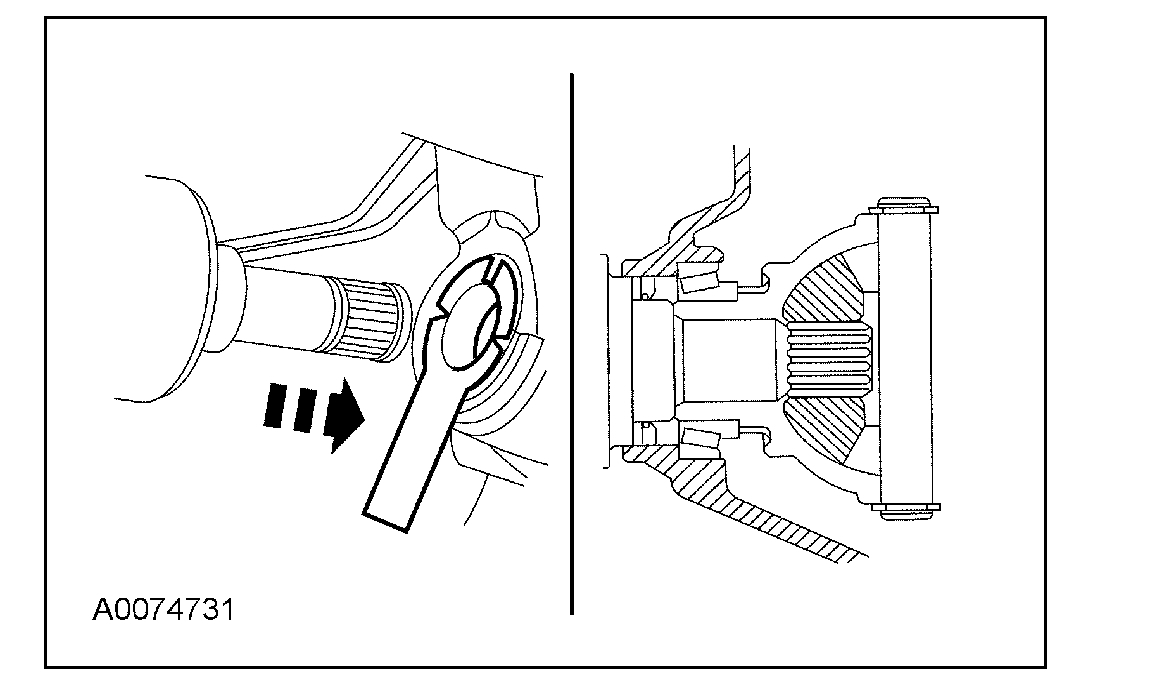 A0074731