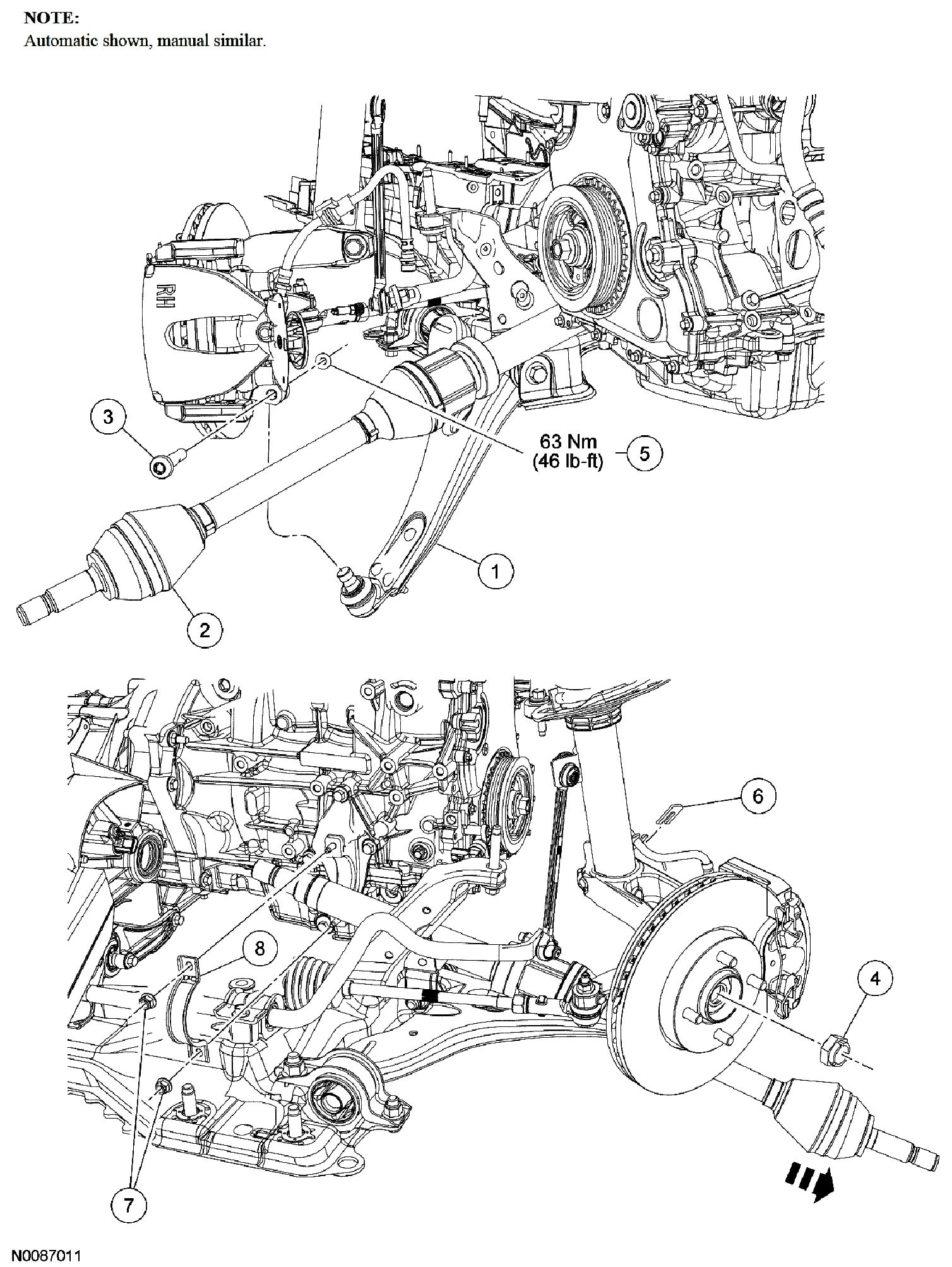 NOTE:
Automatic shown, manual similar.

RH

3

63 Nm
(46 lb-ft)

5

1

2

6

8

4

7

N0087011