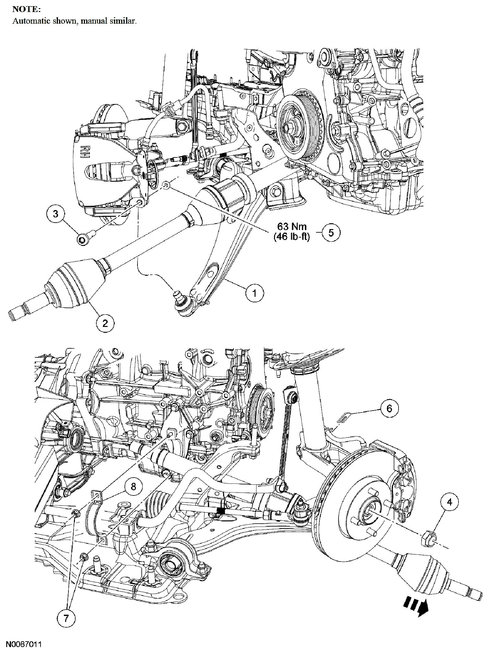 NOTE:
Automatic shown, manual similar.

3

63 Nm
(46 lb-ft)

5

1

2

6

8

4

7

N0087011