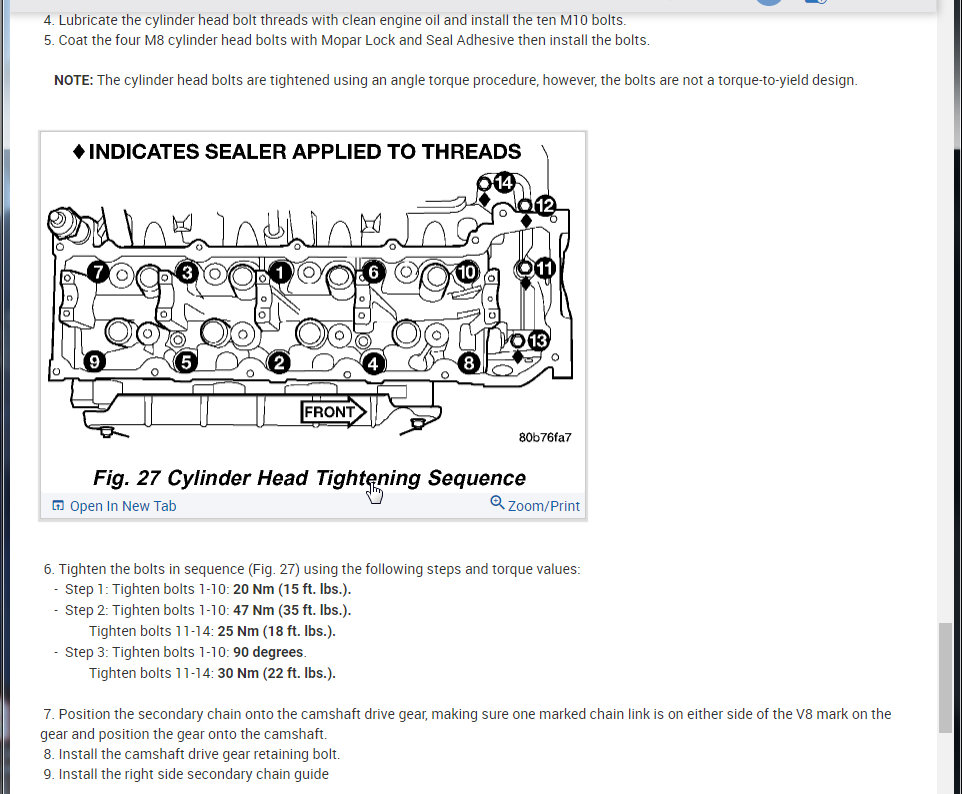 4. Lubricate the cylinder head bolt threads with clean engine oil and install the ten M10 bolts.
5. Coat the four M8 cylinder head bolts with Mopar Lock and Seal Adhesive then install the bolts.

NOTE: The cylinder head bolts are tightened using an angle torque procedure, however, the bolts are not a torque-to-yield design.

♦ INDICATES SEALER APPLIED TO THREADS

14 12 7 3 1 6 10 11 13 9 5 2 4 8

FRONT

80b76fa7

Fig. 27 Cylinder Head Tightening Sequence

Open In New Tab
Zoom/Print

6. Tighten the bolts in sequence (Fig. 27) using the following steps and torque values:
- Step 1: Tighten bolts 1-10: 20 Nm (15 ft. lbs.).
- Step 2: Tighten bolts 1-10: 47 Nm (35 ft. lbs.).
Tighten bolts 11-14: 25 Nm (18 ft. lbs.).
- Step 3: Tighten bolts 1-10: 90 degrees.
Tighten bolts 11-14: 30 Nm (22 ft. lbs.).

7. Position the secondary chain onto the camshaft drive gear, making sure one marked chain link is on either side of the V8 mark on the gear and position the gear onto the camshaft.
8. Install the camshaft drive gear retaining bolt.
9. Install the right side secondary chain guide