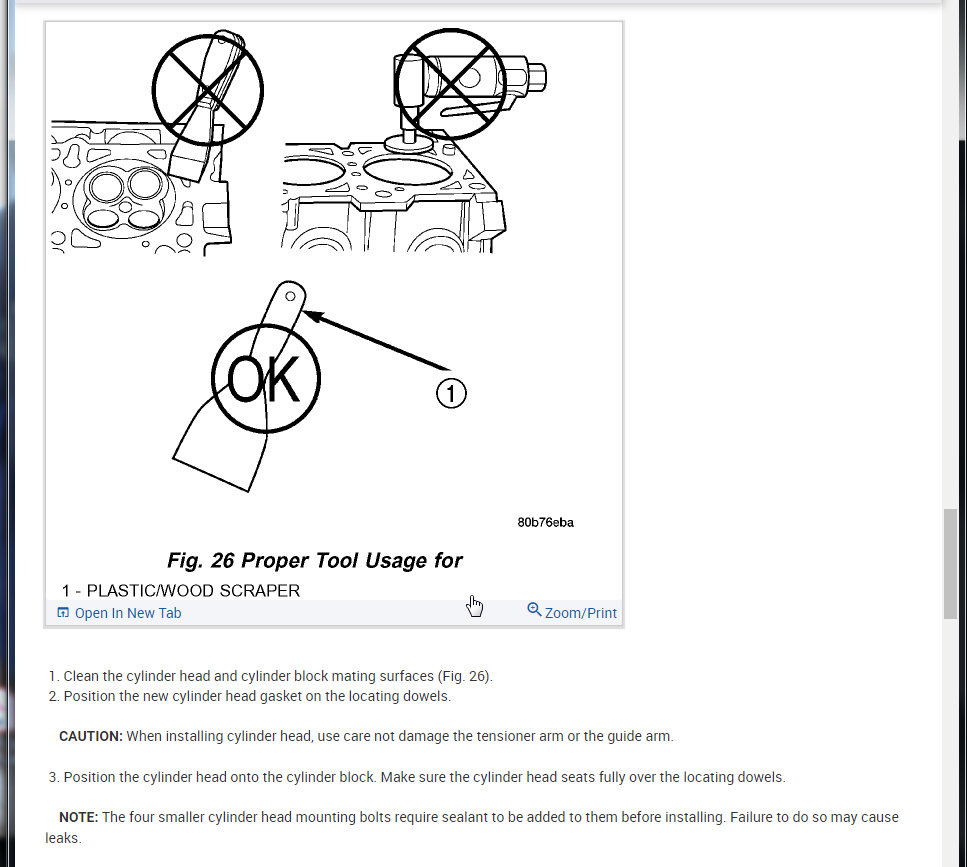 OK

1

80b76eba

Fig. 26 Proper Tool Usage for

1 - PLASTIC/WOOD SCRAPER

Open In New Tab

Zoom/Print

1. Clean the cylinder head and cylinder block mating surfaces (Fig. 26).
2. Position the new cylinder head gasket on the locating dowels.

CAUTION: When installing cylinder head, use care not damage the tensioner arm or the guide arm.

3. Position the cylinder head onto the cylinder block. Make sure the cylinder head seats fully over the locating dowels.

NOTE: The four smaller cylinder head mounting bolts require sealant to be added to them before installing. Failure to do so may cause leaks.