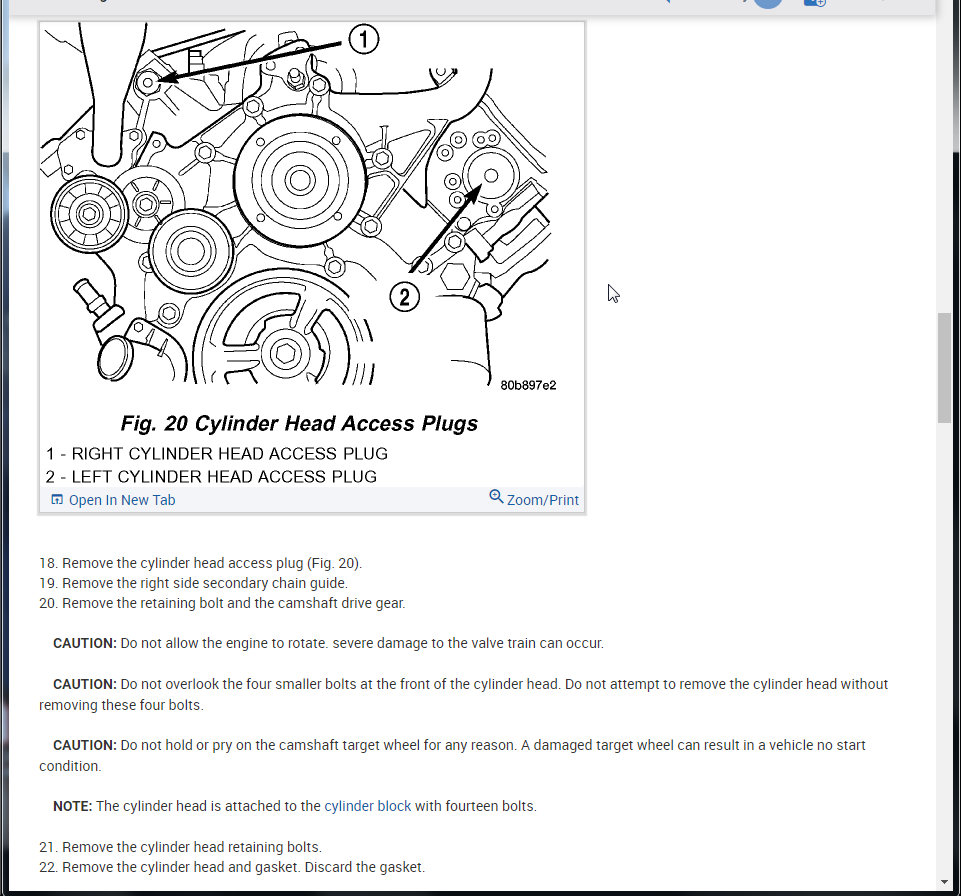 1

2

80b897e2

Fig. 20 Cylinder Head Access Plugs

1 - RIGHT CYLINDER HEAD ACCESS PLUG
2 - LEFT CYLINDER HEAD ACCESS PLUG

Open In New Tab

Zoom/Print

18. Remove the cylinder head access plug (Fig. 20).
19. Remove the right side secondary chain guide.
20. Remove the retaining bolt and the camshaft drive gear.

CAUTION: Do not allow the engine to rotate. severe damage to the valve train can occur.

CAUTION: Do not overlook the four smaller bolts at the front of the cylinder head. Do not attempt to remove the cylinder head without removing these four bolts.

CAUTION: Do not hold or pry on the camshaft target wheel for any reason. A damaged target wheel can result in a vehicle no start condition.

NOTE: The cylinder head is attached to the cylinder block with fourteen bolts.

21. Remove the cylinder head retaining bolts.
22. Remove the cylinder head and gasket. Discard the gasket.