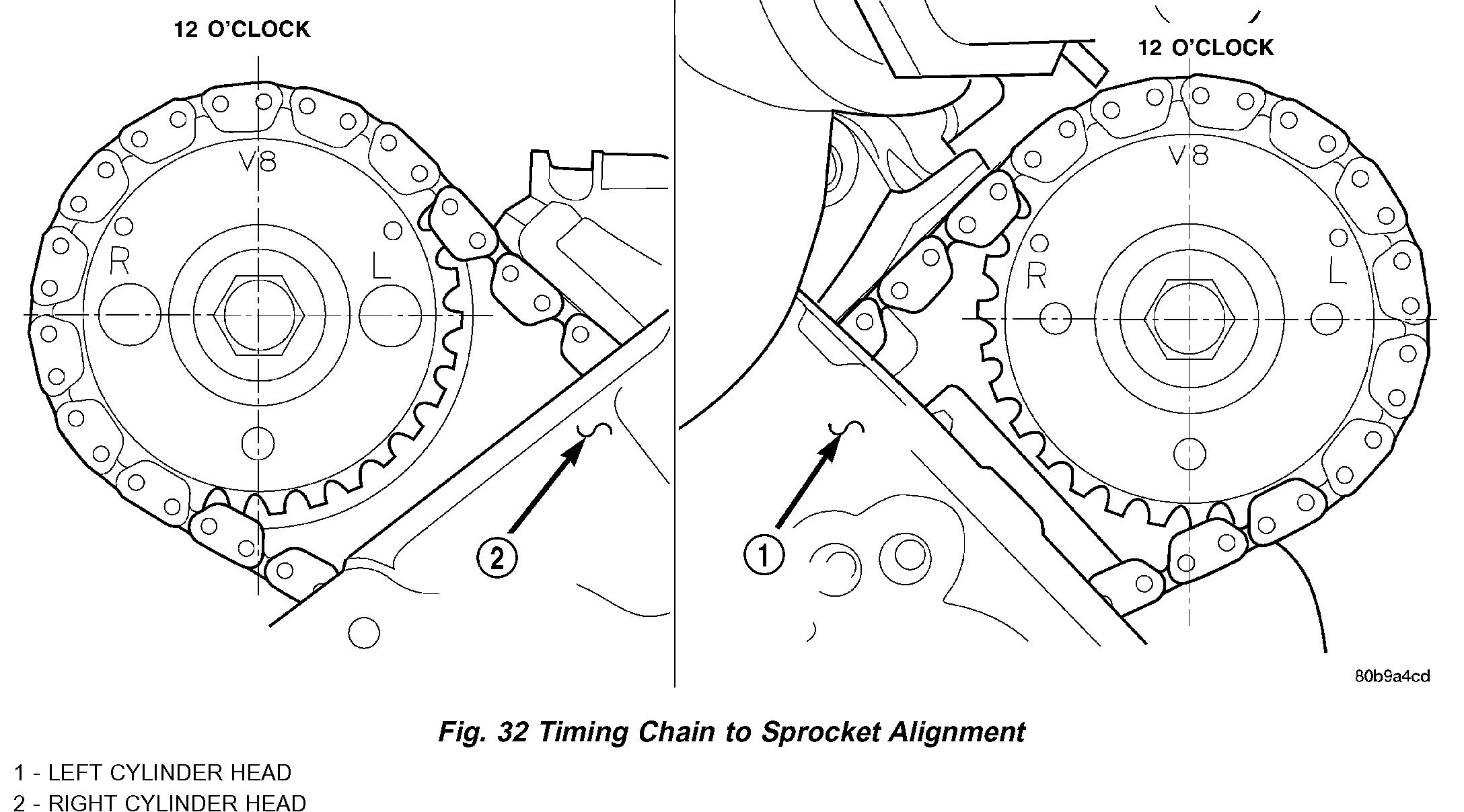 12 O'CLOCK

V8

R

L

2

12 O'CLOCK

V8

R

L

1

80b9a4cd

Fig. 32 Timing Chain to Sprocket Alignment

1 - LEFT CYLINDER HEAD
2 - RIGHT CYLINDER HEAD