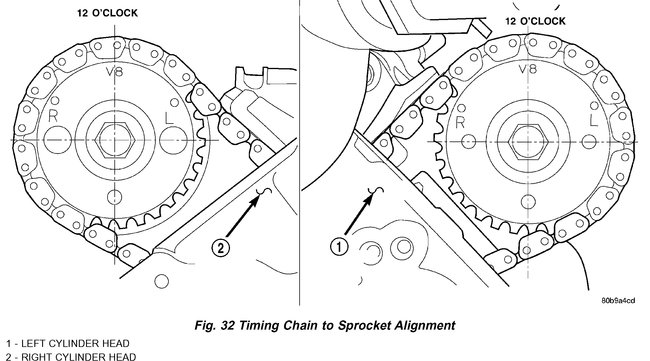 12 O'CLOCK

V8

R

L

2

12 O'CLOCK

V8

R

L

1

80b9a4cd

Fig. 32 Timing Chain to Sprocket Alignment

1 - LEFT CYLINDER HEAD
2 - RIGHT CYLINDER HEAD