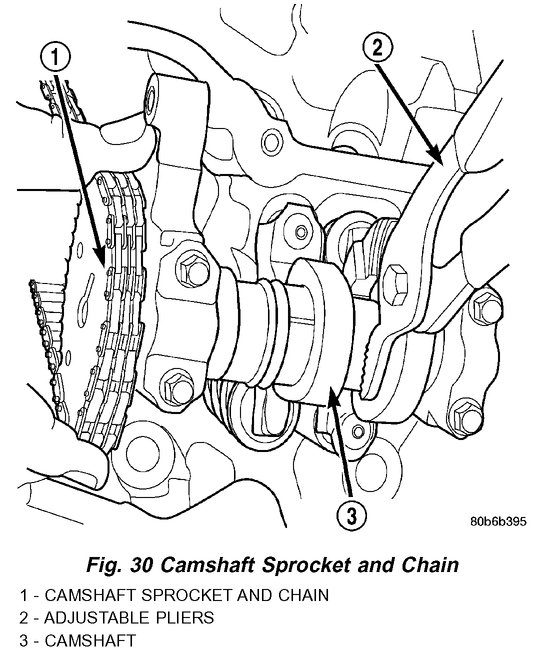 1
2
3
80b6b395

Fig. 30 Camshaft Sprocket and Chain

1 - CAMSHAFT SPROCKET AND CHAIN
2 - ADJUSTABLE PLIERS
3 - CAMSHAFT