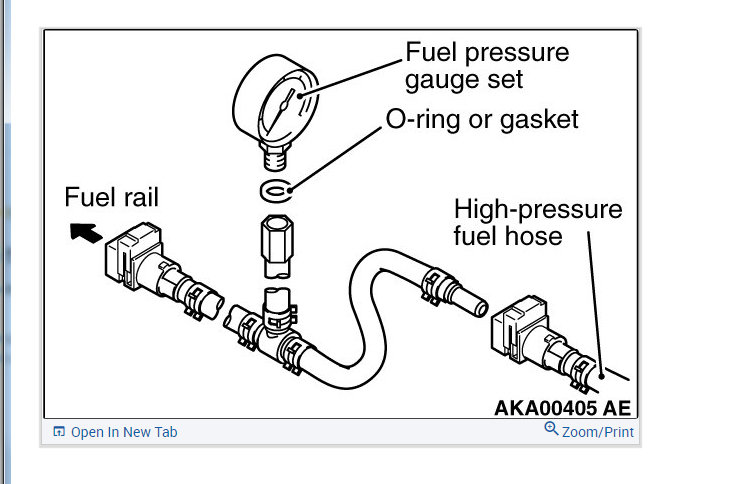 Fuel pressure gauge set

O-ring or gasket

Fuel rail

High-pressure fuel hose

AKA00405 AE

Open In New Tab

Zoom/Print