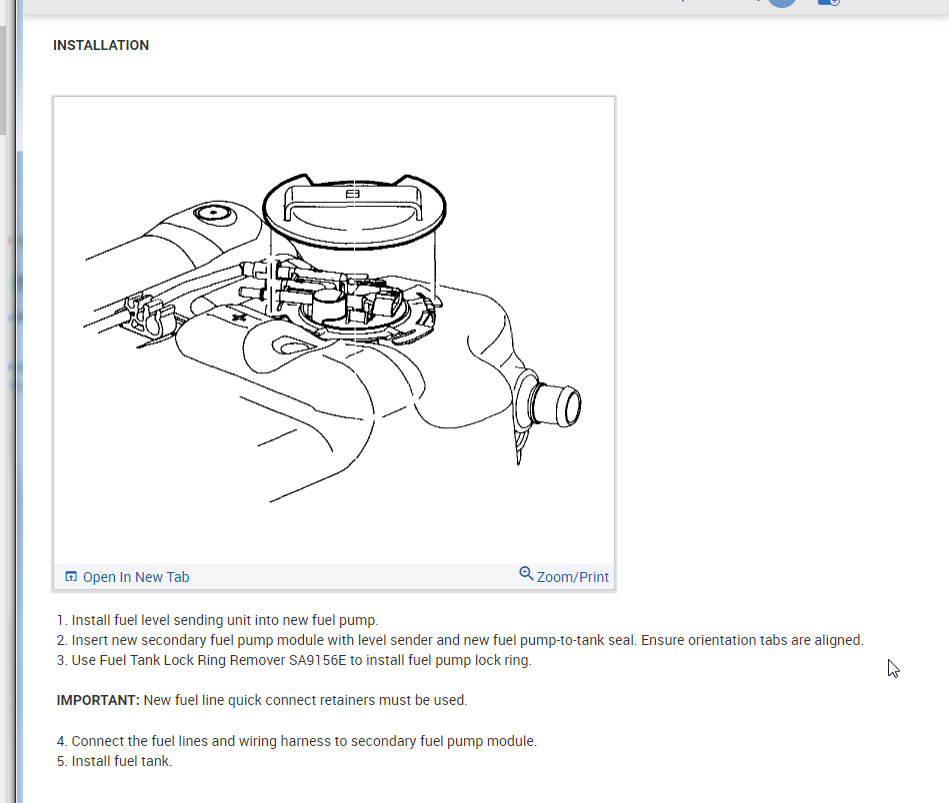 INSTALLATION

Open In New Tab
Zoom/Print

1. Install fuel level sending unit into new fuel pump.
2. Insert new secondary fuel pump module with level sender and new fuel pump-to-tank seal. Ensure orientation tabs are aligned.
3. Use Fuel Tank Lock Ring Remover SA9156E to install fuel pump lock ring.

IMPORTANT: New fuel line quick connect retainers must be used.

4. Connect the fuel lines and wiring harness to secondary fuel pump module.
5. Install fuel tank.