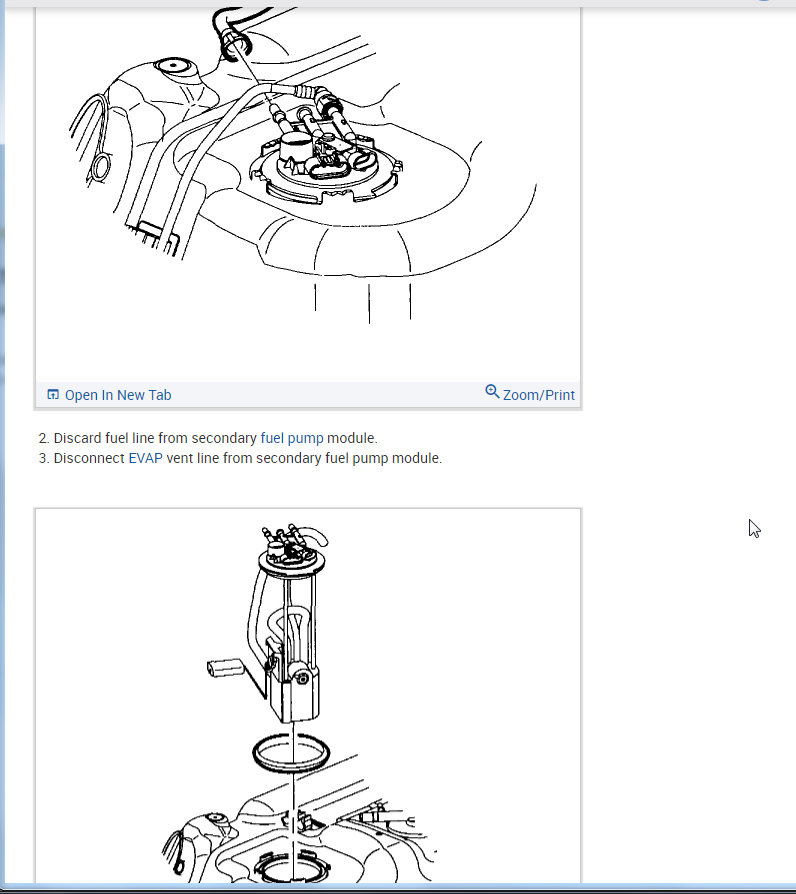 Open In New Tab

Zoom/Print

2. Discard fuel line from secondary fuel pump module.
3. Disconnect EVAP vent line from secondary fuel pump module.