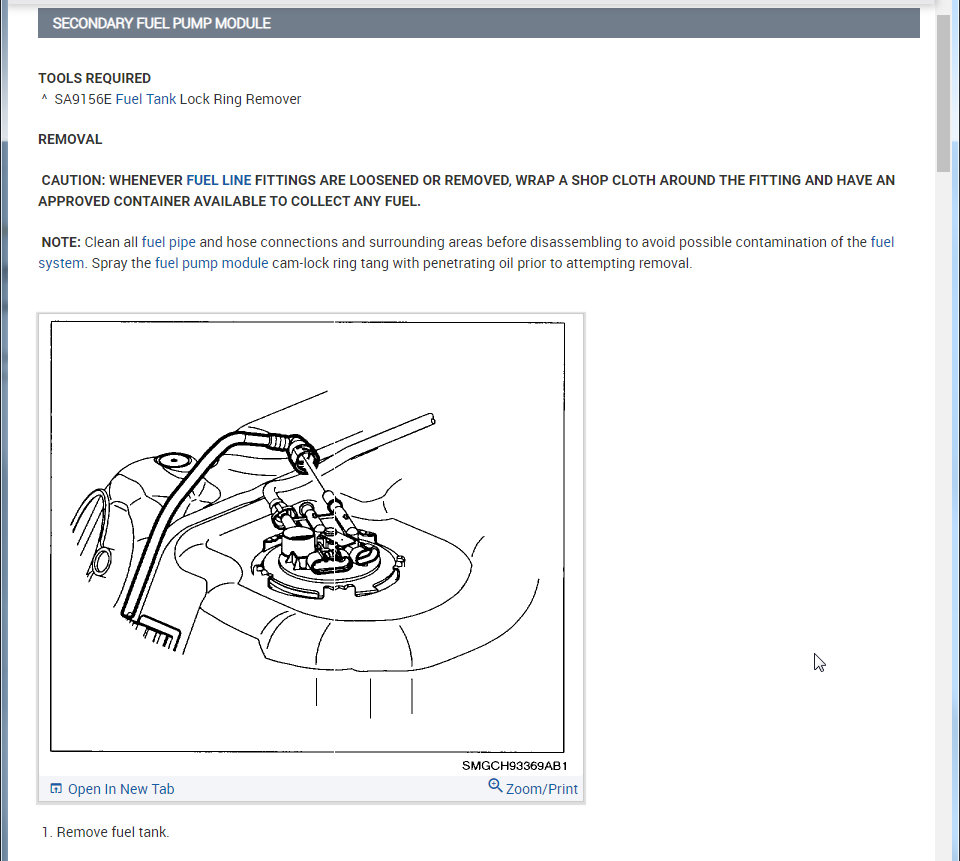 SECONDARY FUEL PUMP MODULE

TOOLS REQUIRED
^ SA9156E Fuel Tank Lock Ring Remover

REMOVAL

CAUTION: WHENEVER FUEL LINE FITTINGS ARE LOOSENED OR REMOVED, WRAP A SHOP CLOTH AROUND THE FITTING AND HAVE AN APPROVED CONTAINER AVAILABLE TO COLLECT ANY FUEL.

NOTE: Clean all fuel pipe and hose connections and surrounding areas before disassembling to avoid possible contamination of the fuel system. Spray the fuel pump module cam-lock ring tang with penetrating oil prior to attempting removal.

SMGCH93369AB1

Open In New Tab

Zoom/Print

1. Remove fuel tank.