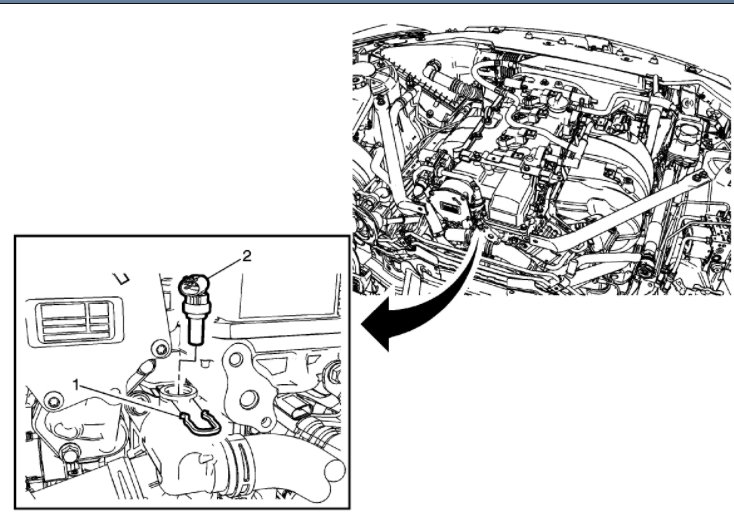 2

1