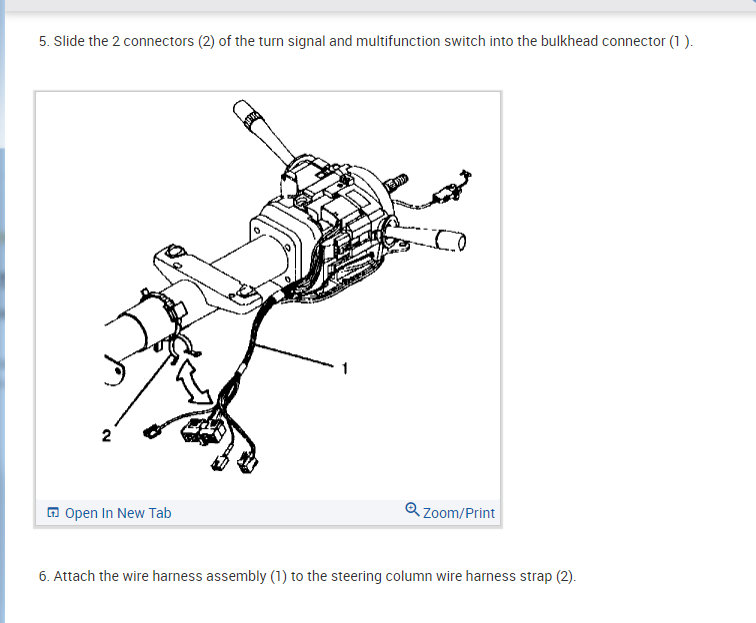 5. Slide the 2 connectors (2) of the turn signal and multifunction switch into the bulkhead connector (1 ).

1

2

Open In New Tab

Zoom/Print

6. Attach the wire harness assembly (1) to the steering column wire harness strap (2).