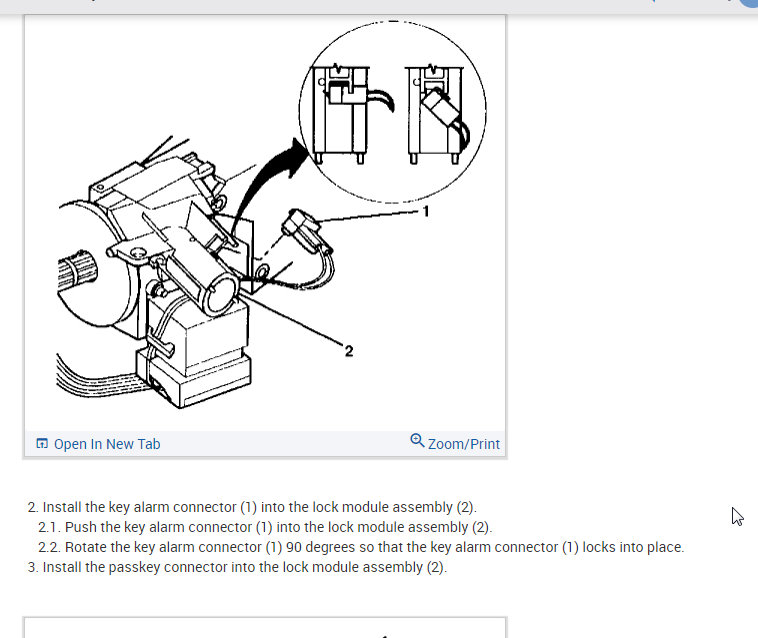 1

2

Open In New Tab

Zoom/Print

2. Install the key alarm connector (1) into the lock module assembly (2).
2.1. Push the key alarm connector (1) into the lock module assembly (2).
2.2. Rotate the key alarm connector (1) 90 degrees so that the key alarm connector (1) locks into place.
3. Install the passkey connector into the lock module assembly (2).