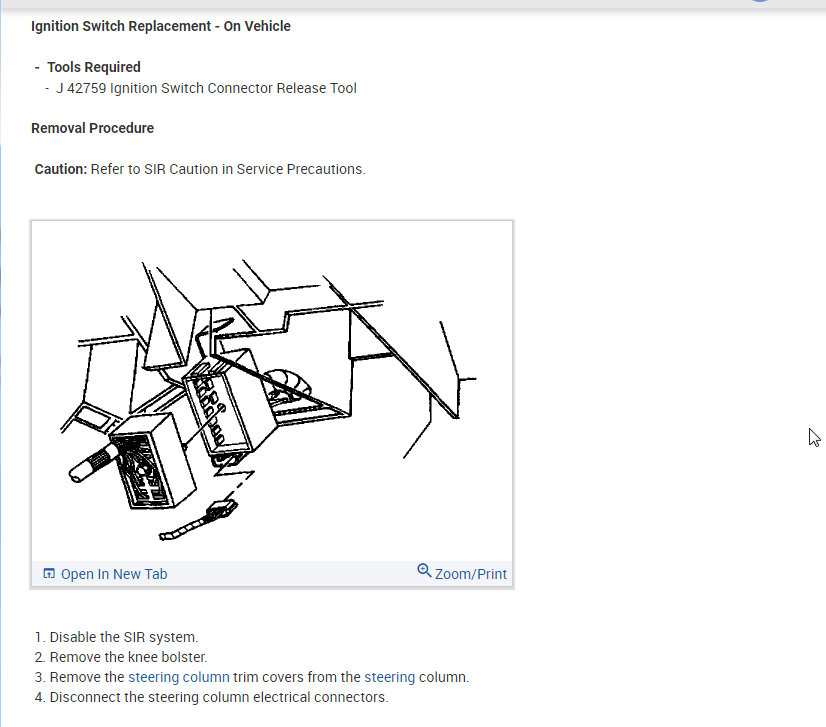 Ignition Switch Replacement - On Vehicle

- Tools Required
- J 42759 Ignition Switch Connector Release Tool

Removal Procedure

Caution: Refer to SIR Caution in Service Precautions.

Open In New Tab

Zoom/Print

1. Disable the SIR system.
2. Remove the knee bolster.
3. Remove the steering column trim covers from the steering column.
4. Disconnect the steering column electrical connectors.