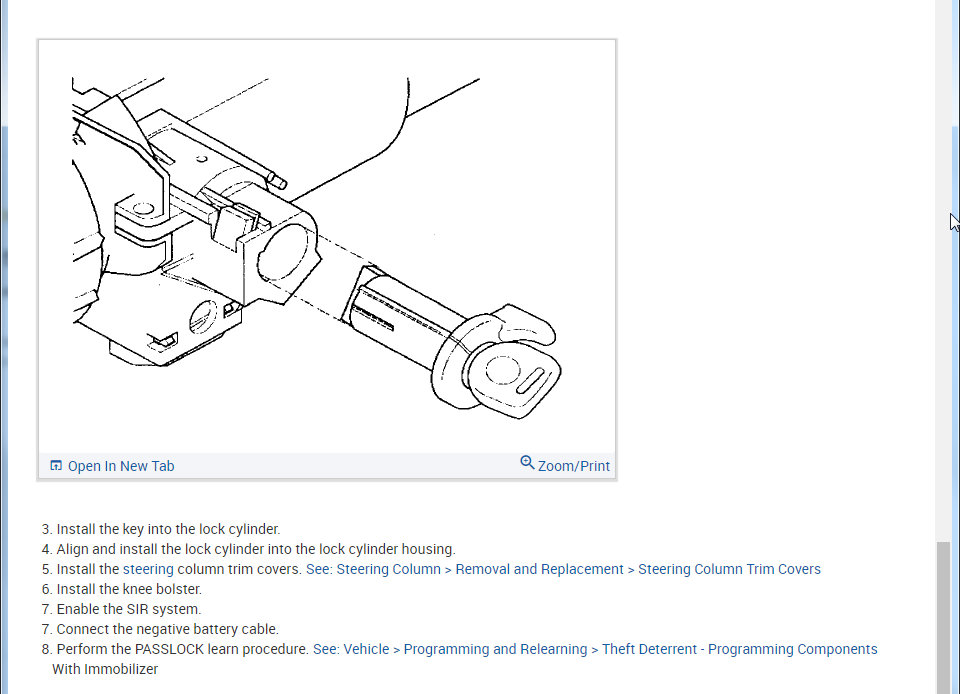 Open In New Tab
Zoom/Print

3. Install the key into the lock cylinder.
4. Align and install the lock cylinder into the lock cylinder housing.
5. Install the steering column trim covers. See: Steering Column > Removal and Replacement > Steering Column Trim Covers
6. Install the knee bolster.
7. Enable the SIR system.
7. Connect the negative battery cable.
8. Perform the PASSLOCK learn procedure. See: Vehicle > Programming and Relearning > Theft Deterrent - Programming Components With Immobilizer