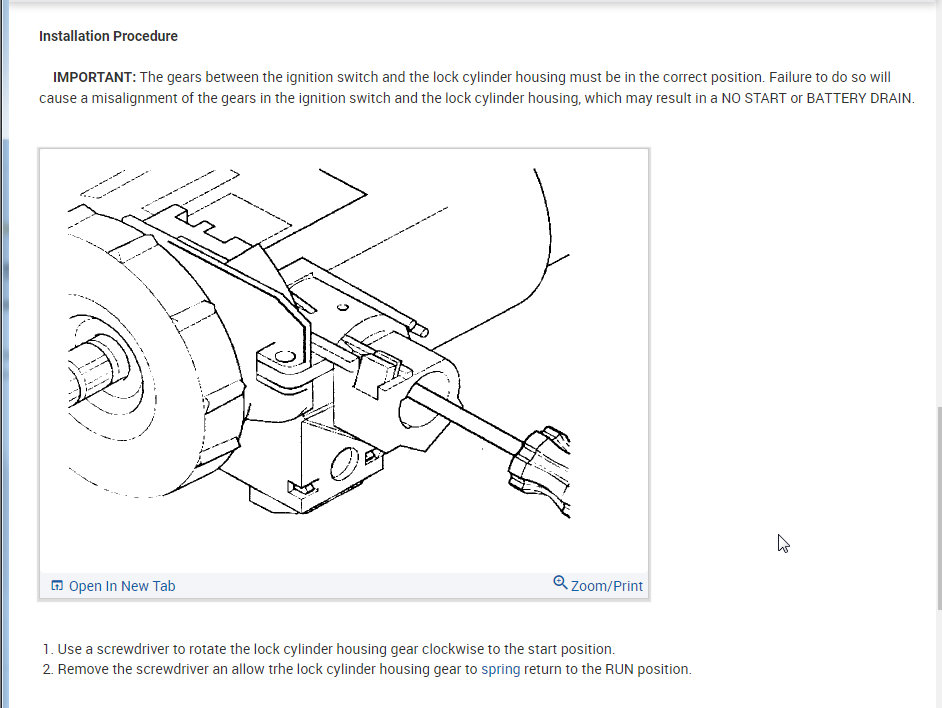 Installation Procedure

IMPORTANT: The gears between the ignition switch and the lock cylinder housing must be in the correct position. Failure to do so will cause a misalignment of the gears in the ignition switch and the lock cylinder housing, which may result in a NO START or BATTERY DRAIN.

Open In New Tab
Zoom/Print

1. Use a screwdriver to rotate the lock cylinder housing gear clockwise to the start position.
2. Remove the screwdriver an allow trhe lock cylinder housing gear to spring return to the RUN position.