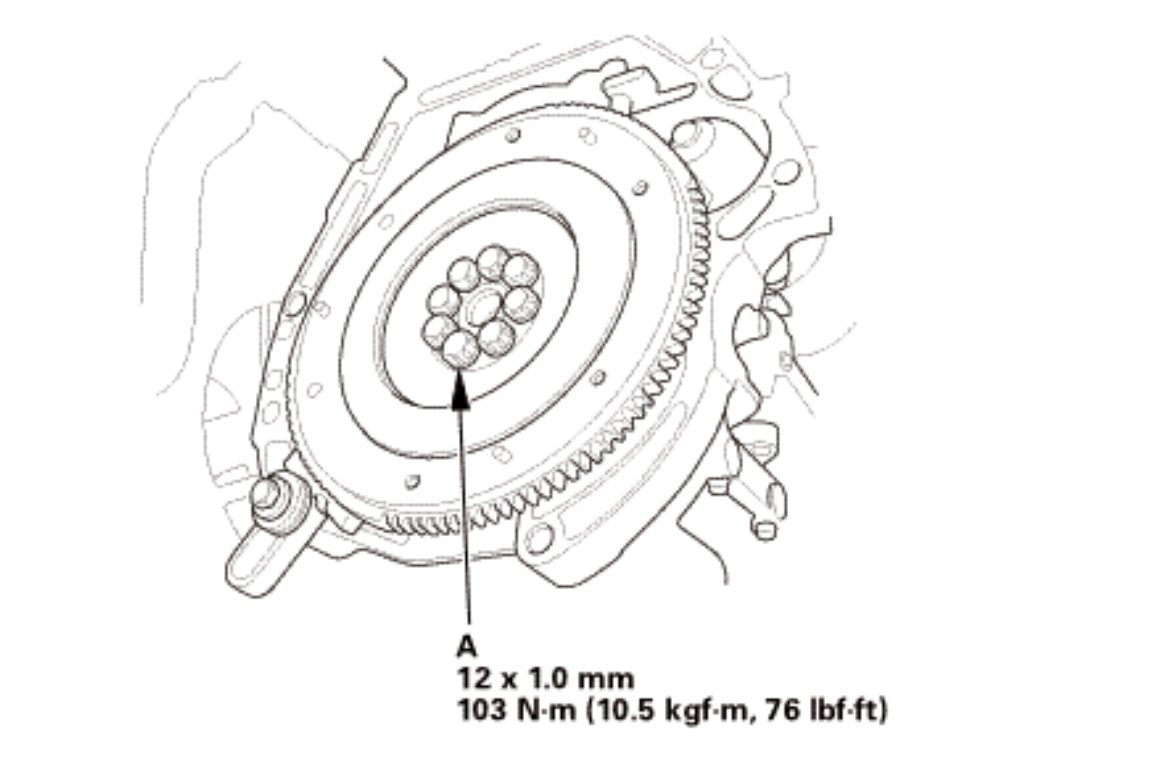 A
12 x 1.0 mm
103 N·m (10.5 kgf·m, 76 lbf·ft)