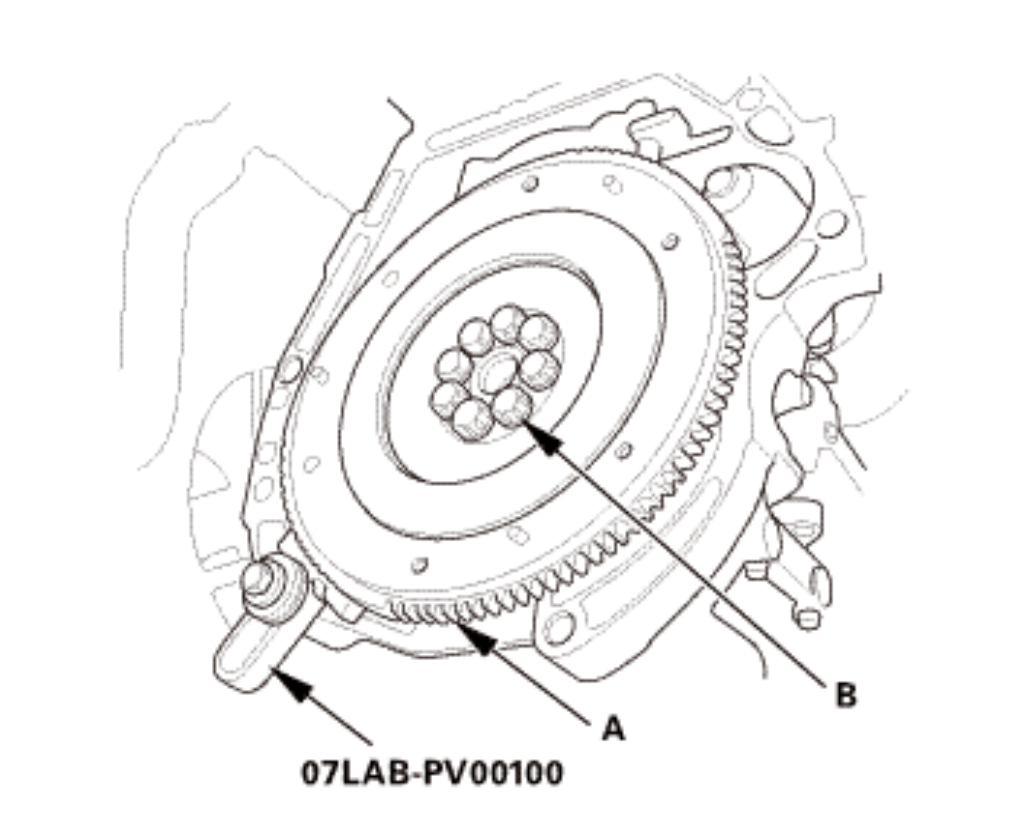 B

A

07LAB-PV00100