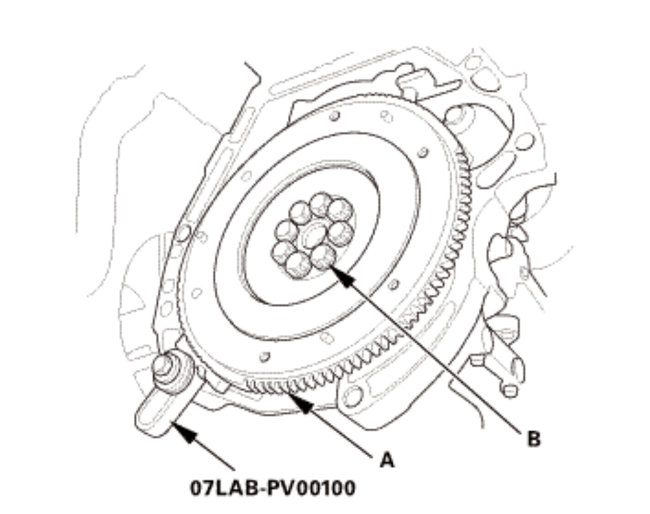 B

A

07LAB-PV00100