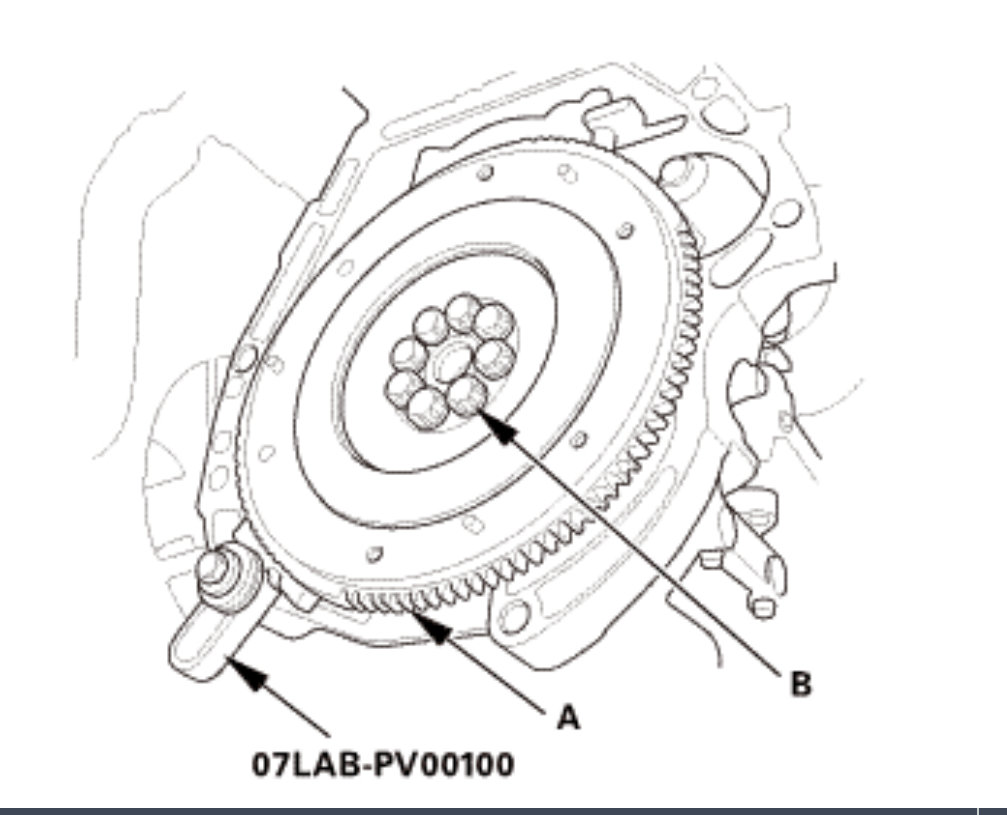 B

A

07LAB-PV00100