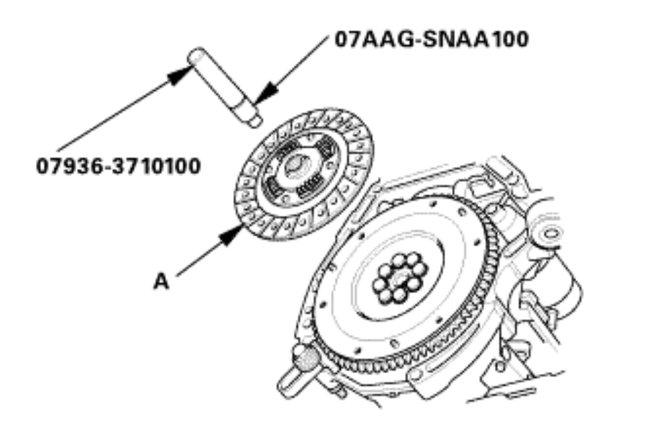 07AAG-SNAA100

07936-3710100

A