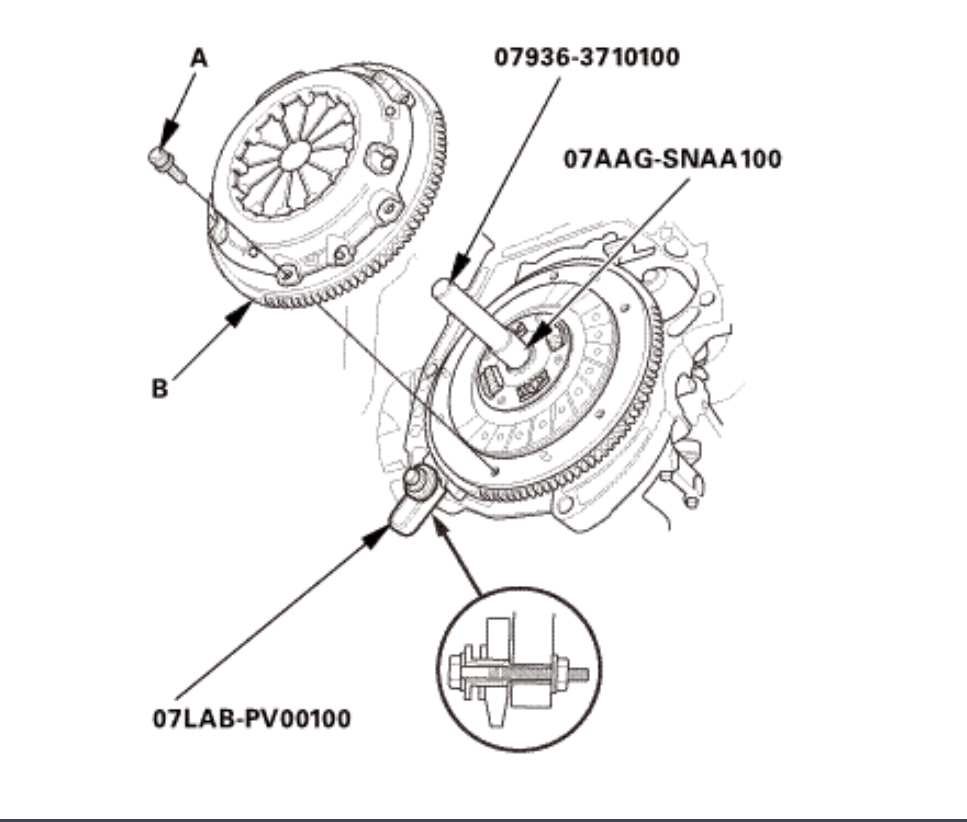 A
07936-3710100
07AAG-SNAA100
B
07LAB-PV00100