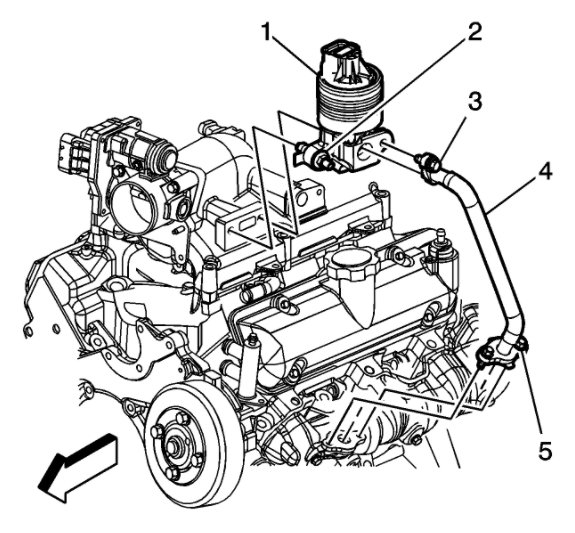 1
2
3
4
5