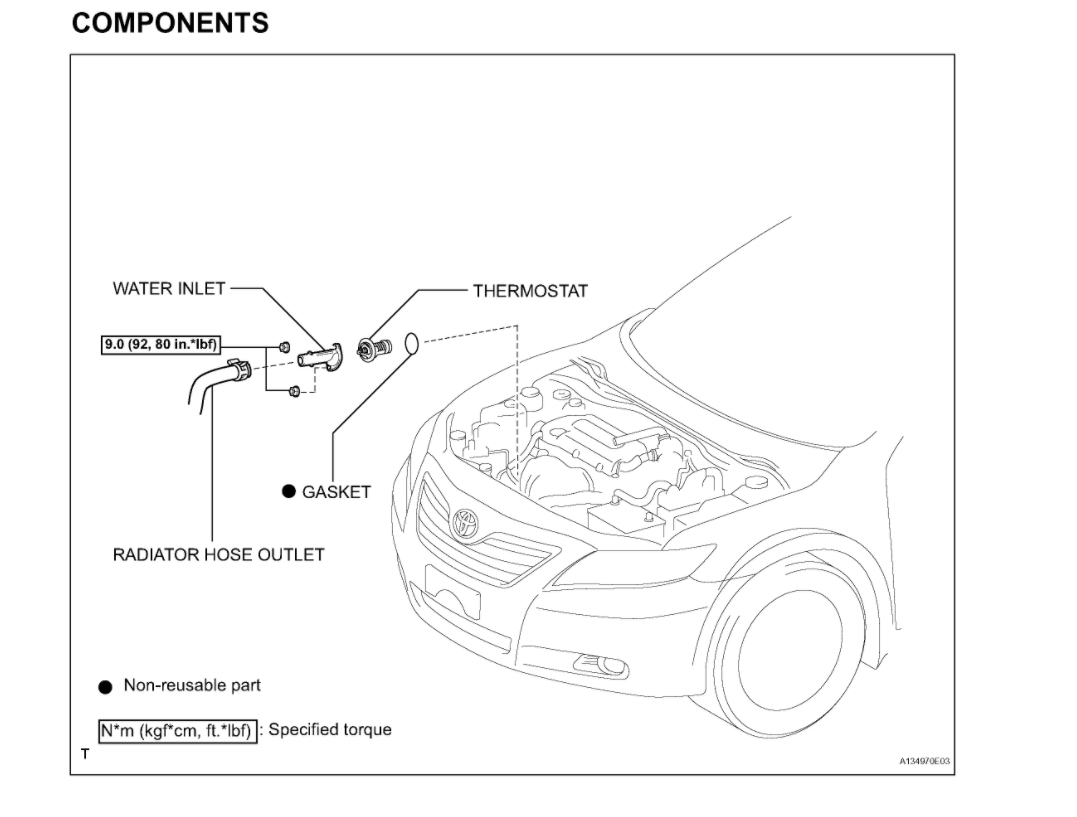 COMPONENTS

WATER INLET

THERMOSTAT

9.0 (92, 80 in.*lbf)

● GASKET

RADIATOR HOSE OUTLET

● Non-reusable part

N*m (kgf*cm, ft.*lbf) : Specified torque

T

A134970E03