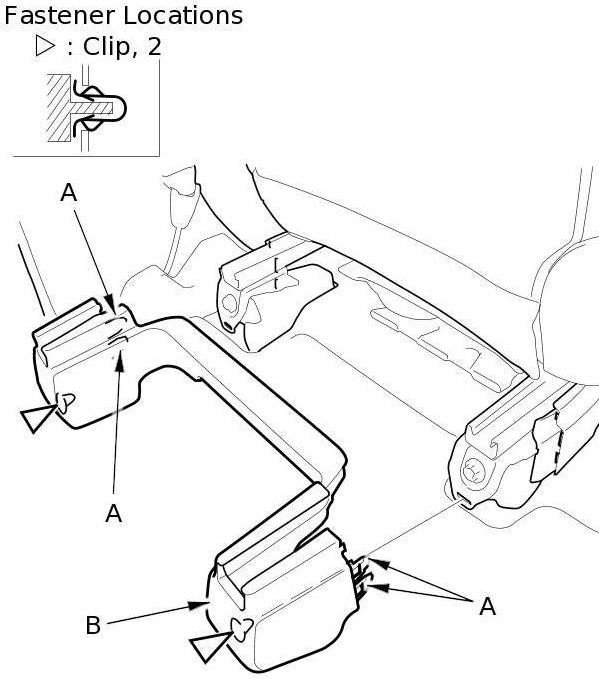 Fastener Locations
▷ : Clip, 2

A
A
A
B