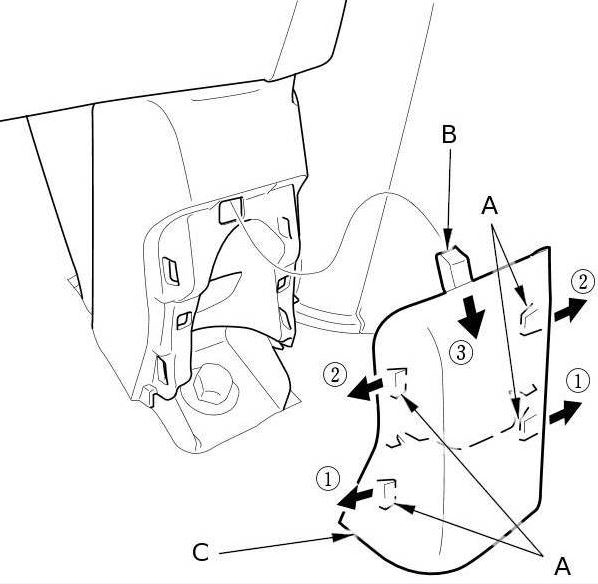 B
A
②
③
②
①
①
C
A