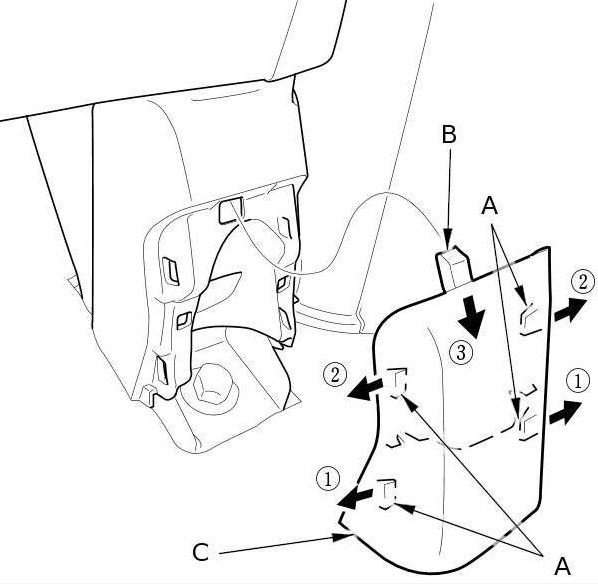 B
A
②
③
②
①
①
C
A