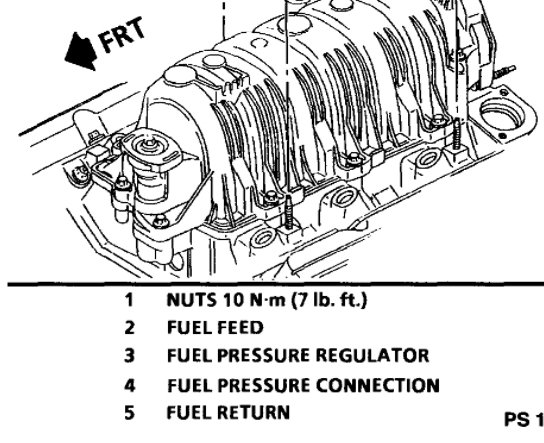 FRT

1 NUTS 10 N·m (7 lb. ft.)
2 FUEL FEED
3 FUEL PRESSURE REGULATOR
4 FUEL PRESSURE CONNECTION
5 FUEL RETURN

PS 1