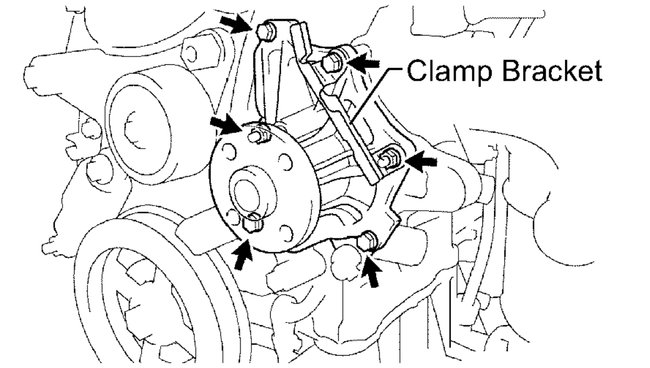 Clamp Bracket