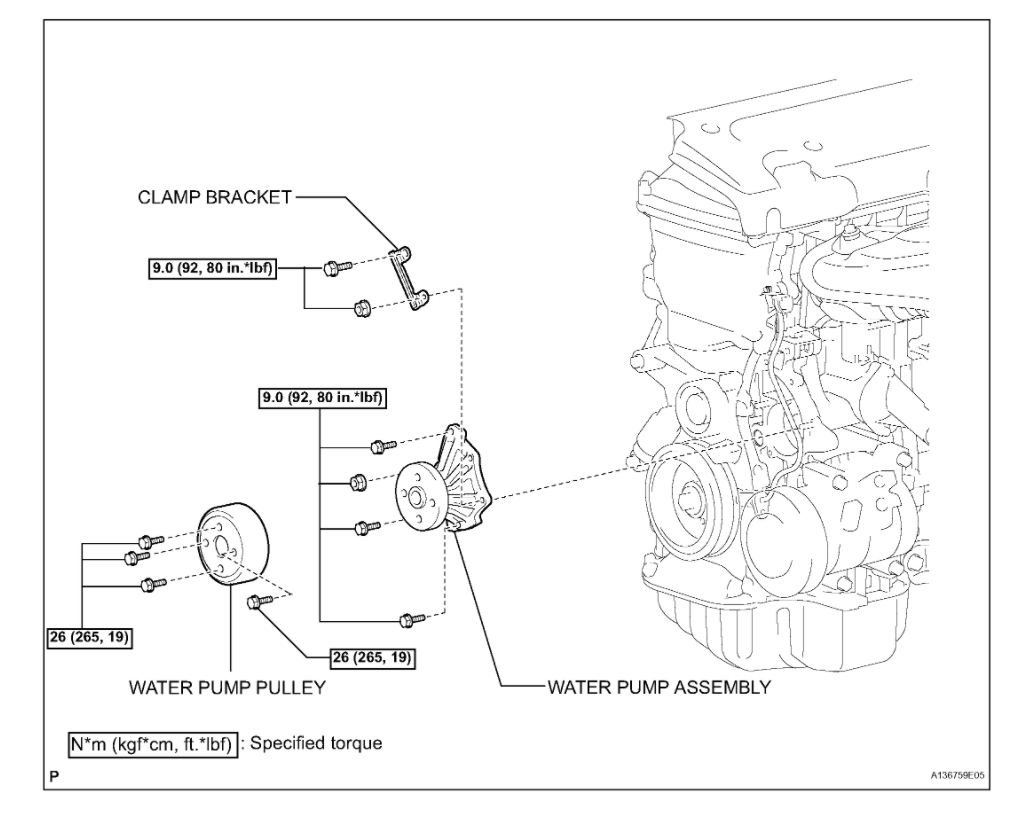 CLAMP BRACKET

9.0 (92, 80 in.*lbf)

9.0 (92, 80 in.*lbf)

26 (265, 19)

26 (265, 19)

WATER PUMP PULLEY

WATER PUMP ASSEMBLY

N*m (kgf*cm, ft.*lbf) : Specified torque

P

A136759E05