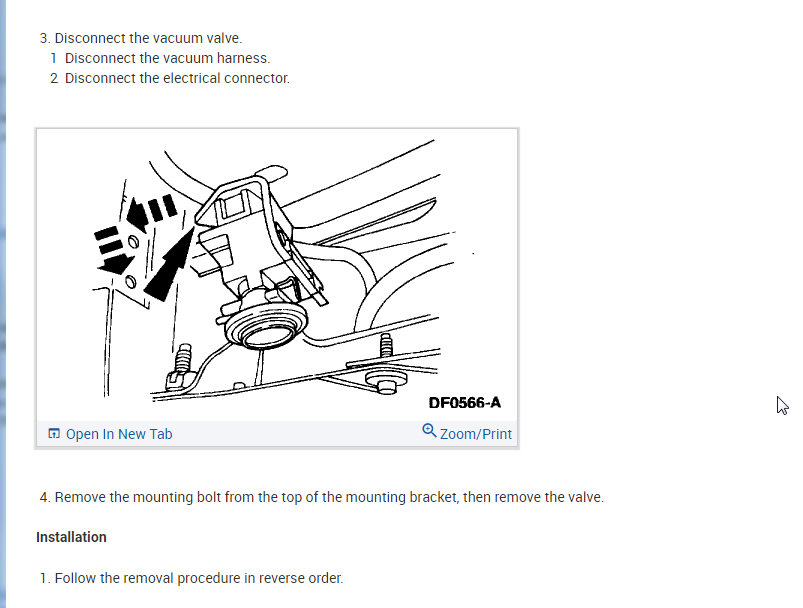 3. Disconnect the vacuum valve.
1 Disconnect the vacuum harness.
2 Disconnect the electrical connector.

DF0566-A

Open In New Tab

Zoom/Print

4. Remove the mounting bolt from the top of the mounting bracket, then remove the valve.

Installation

1. Follow the removal procedure in reverse order.